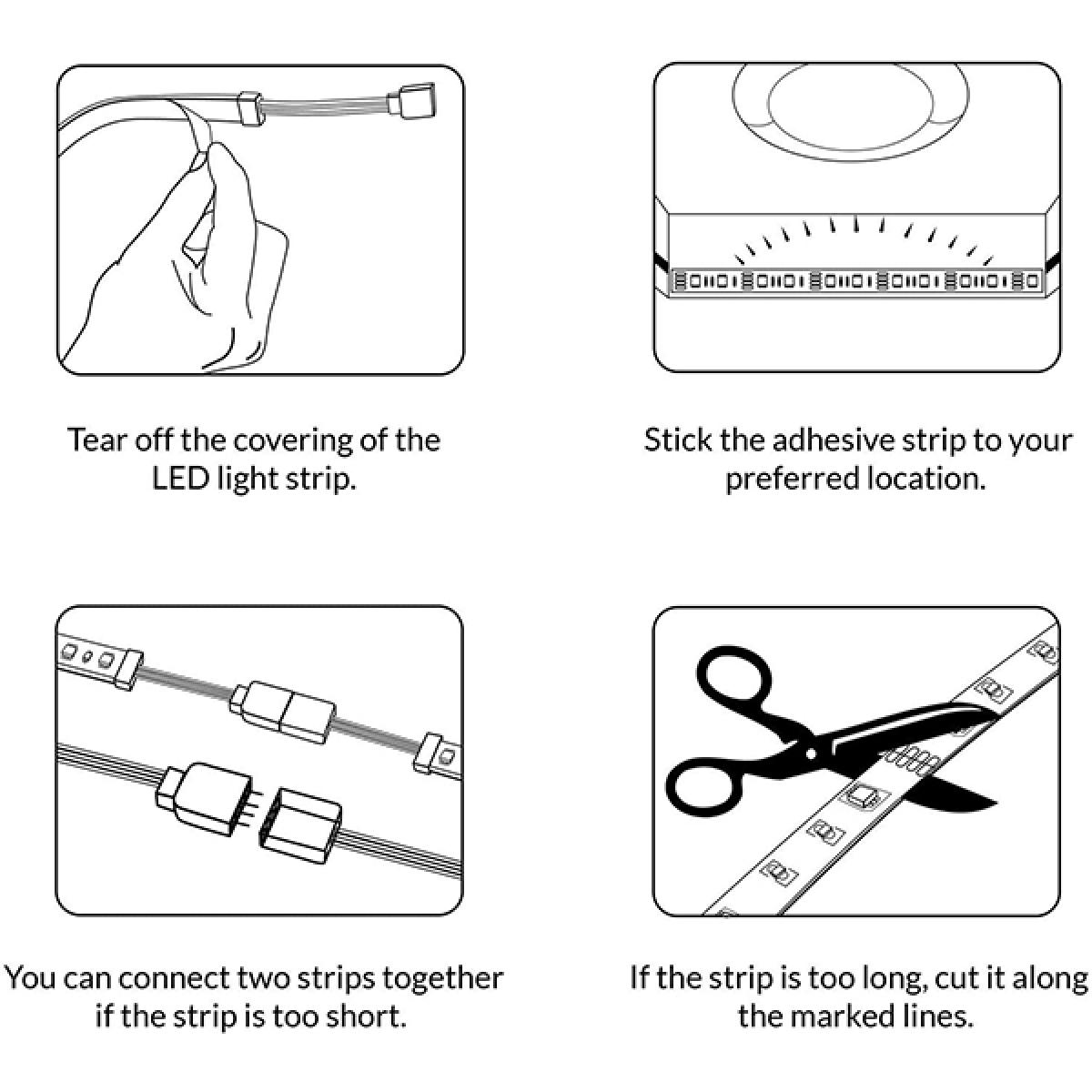 Tear off the covering of the LED light strip.

Stick the adhesive strip to your preferred location.

You can connect two strips together if the strip is too short.

If the strip is too long, cut it along the marked lines.